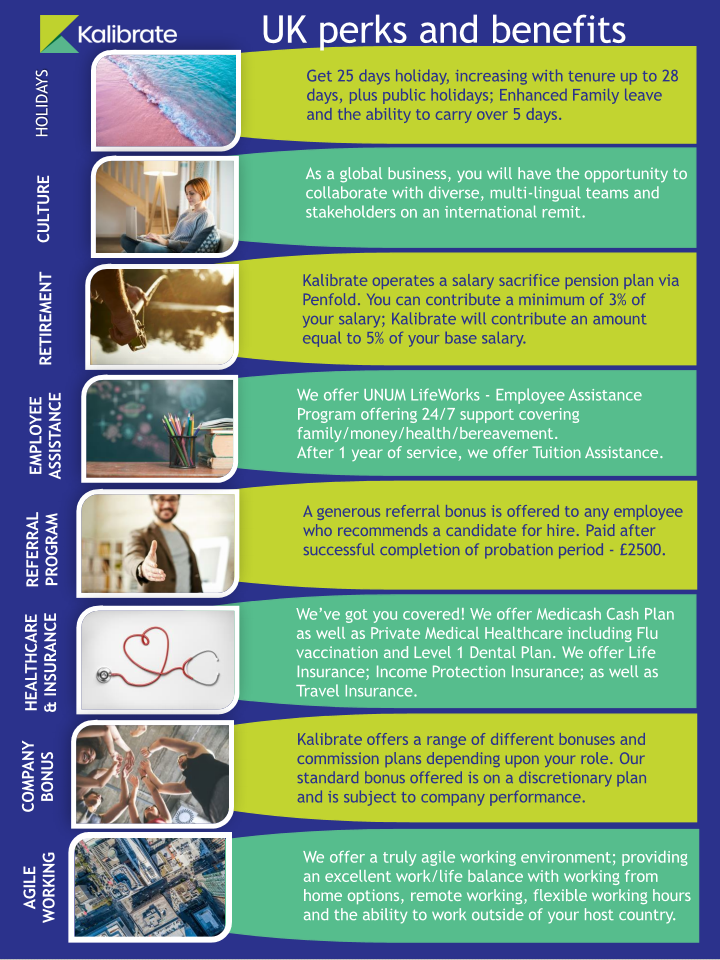 Kalibrate

UK perks and benefits

HOLIDAYS

Get 25 days holiday, increasing with tenure up to 28 days, plus public holidays; Enhanced Family leave and the ability to carry over 5 days.

CULTURE

As a global business, you will have the opportunity to collaborate with diverse, multi-lingual teams and stakeholders on an international remit.

RETIREMENT

Kalibrate operates a salary sacrifice pension plan via Penfold. You can contribute a minimum of 3% of your salary; Kalibrate will contribute an amount equal to 5% of your base salary.

EMPLOYEE ASSISTANCE

We offer UNUM LifeWorks - Employee Assistance Program offering 24/7 support covering family/money/health/bereavement.
After 1 year of service, we offer Tuition Assistance.

REFERRAL PROGRAM

A generous referral bonus is offered to any employee who recommends a candidate for hire. Paid after successful completion of probation period - £2500.

HEALTHCARE & INSURANCE

We've got you covered! We offer Medicash Cash Plan as well as Private Medical Healthcare including Flu vaccination and Level 1 Dental Plan. We offer Life Insurance; Income Protection Insurance; as well as Travel Insurance.

COMPANY BONUS

Kalibrate offers a range of different bonuses and commission plans depending upon your role. Our standard bonus offered is on a discretionary plan and is subject to company performance.

AGILE WORKING

We offer a truly agile working environment; providing an excellent work/life balance with working from home options, remote working, flexible working hours and the ability to work outside of your host country.